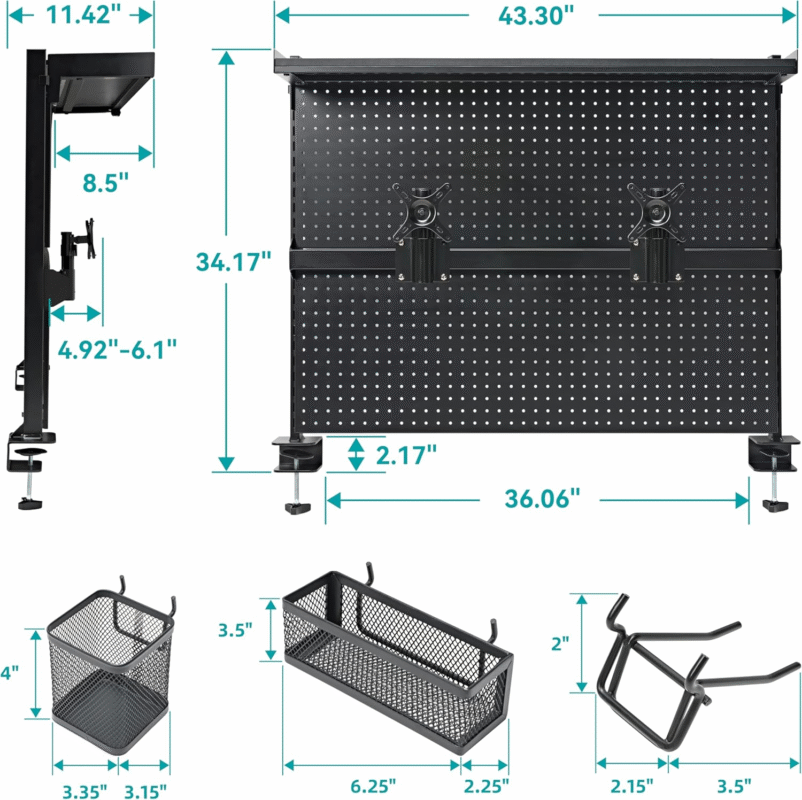 11.42"
43.30"
8.5"
34.17"
4.92"-6.1"
2.17"
36.06"
4"
3.35"
3.15"
3.5"
6.25"
2.25"
2"
2.15"
3.5"